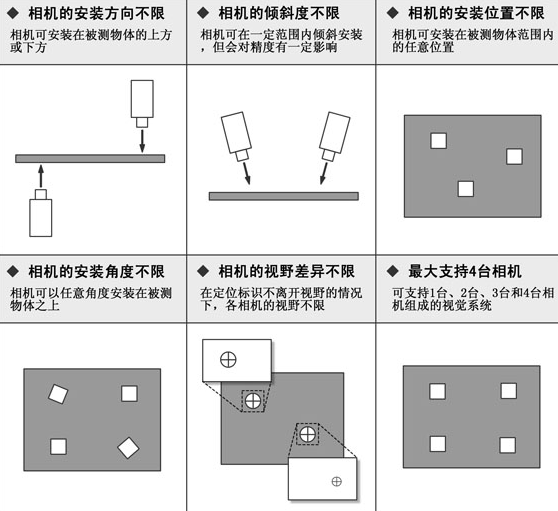 ◆ 相机的安装方向不限

相机可安装在被测物体的上方或下方

◆ 相机的倾斜度不限

相机可在一定范围内倾斜安装，但会对精度有一定影响

◆ 相机的安装位置不限

相机可安装在被测物体范围内的任意位置

◆ 相机的安装角度不限

相机可以任意角度安装在被测物体之上

◆ 相机的视野差异不限

在定位标识不离开视野的情况下，各相机的视野不限

◆ 最大支持4台相机

可支持1台、2台、3台和4台相机组成的视觉系统